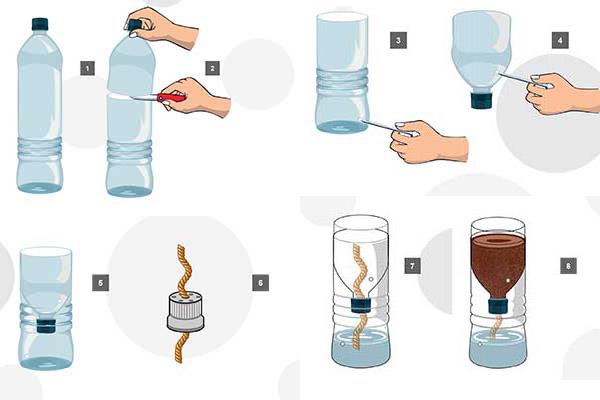 1
2
3
4
5
6
7
8